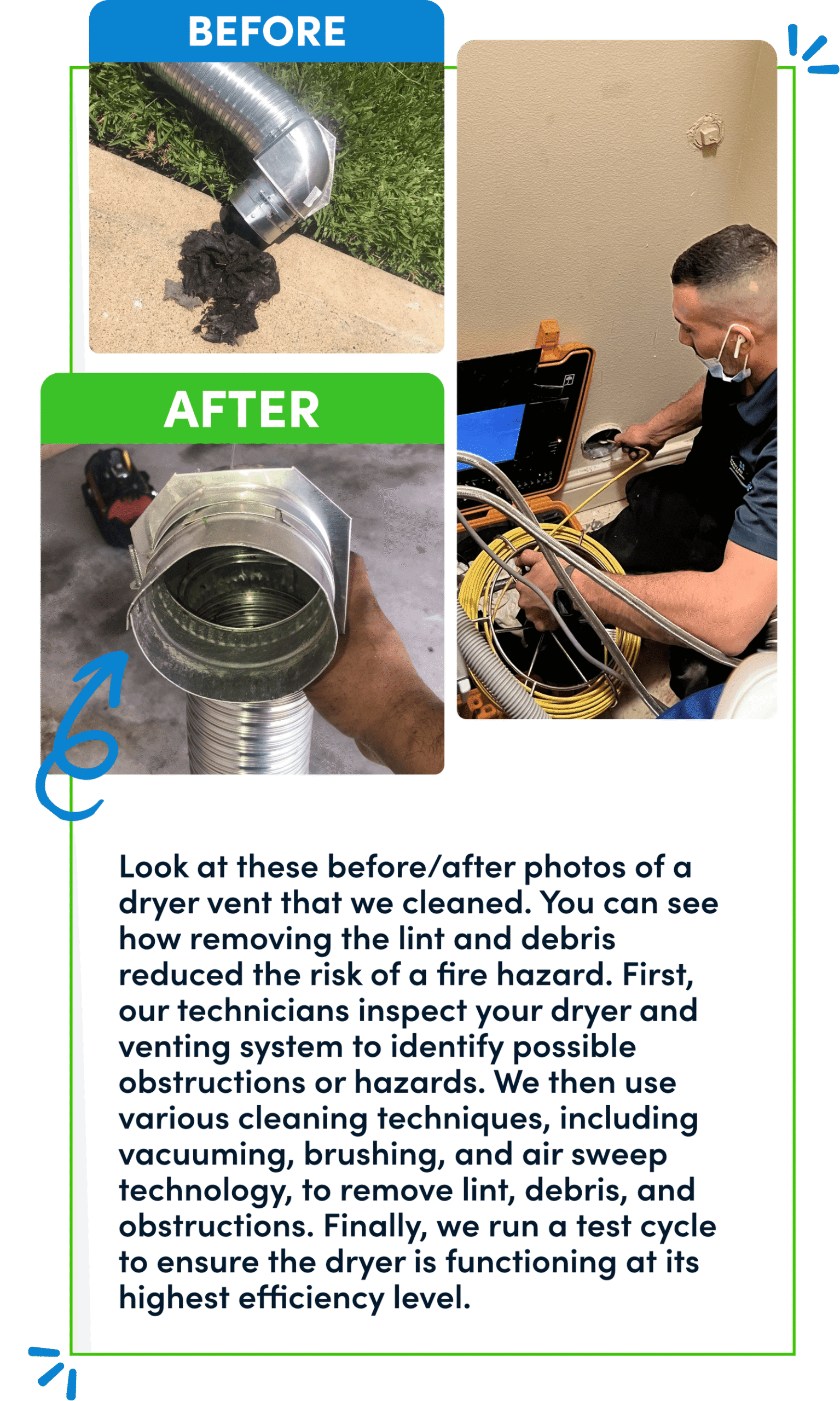 BEFORE

AFTER

Look at these before/after photos of a dryer vent that we cleaned. You can see how removing the lint and debris reduced the risk of a fire hazard. First, our technicians inspect your dryer and venting system to identify possible obstructions or hazards. We then use various cleaning techniques, including vacuuming, brushing, and air sweep technology, to remove lint, debris, and obstructions. Finally, we run a test cycle to ensure the dryer is functioning at its highest efficiency level.